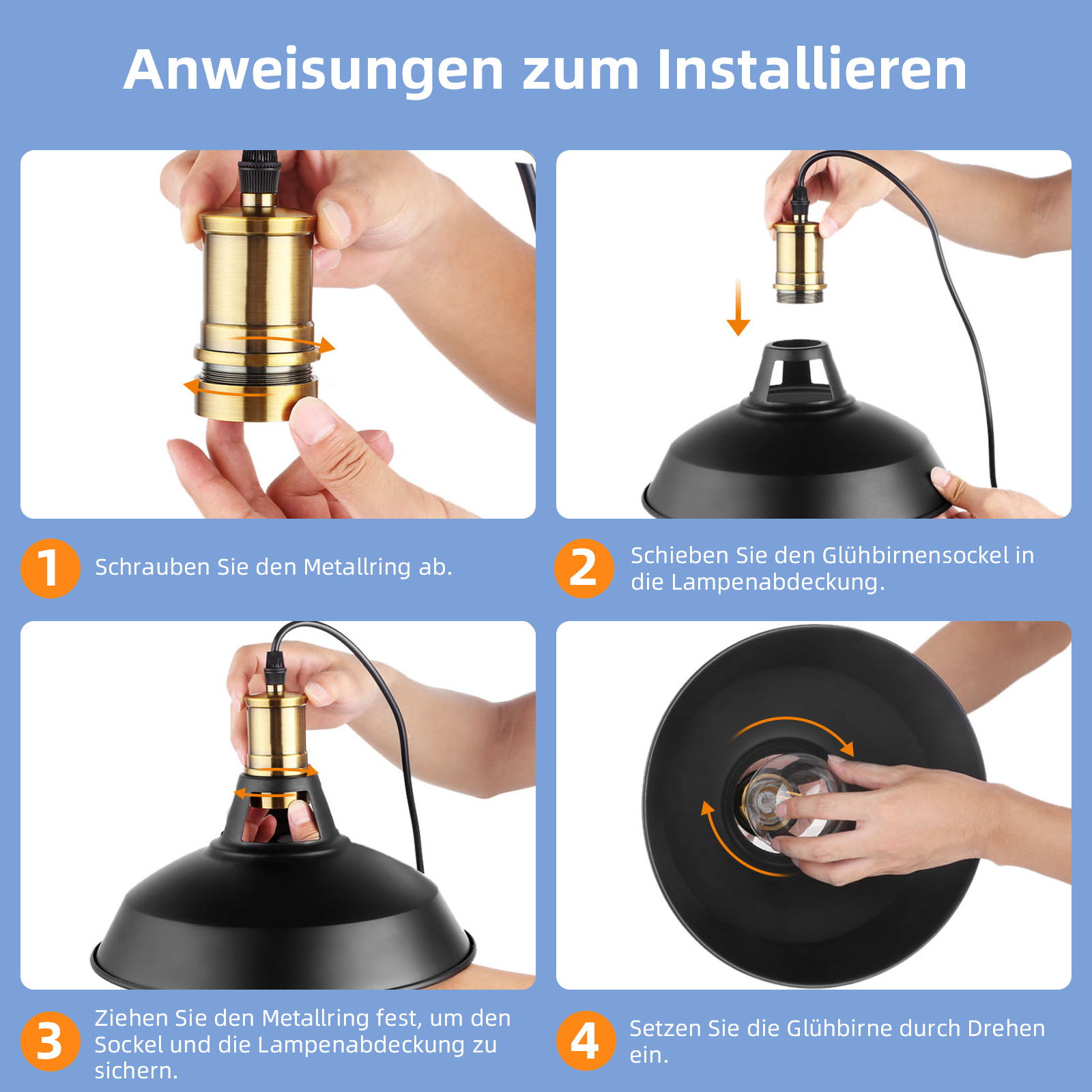 Anweisungen zum Installieren

1 Schrauben Sie den Metallring ab.

2 Schieben Sie den Glühbirnensockel in die Lampenabdeckung.

3 Ziehen Sie den Metallring fest, um den Sockel und die Lampenabdeckung zu sichern.

4 Setzen Sie die Glühbirne durch Drehen ein.